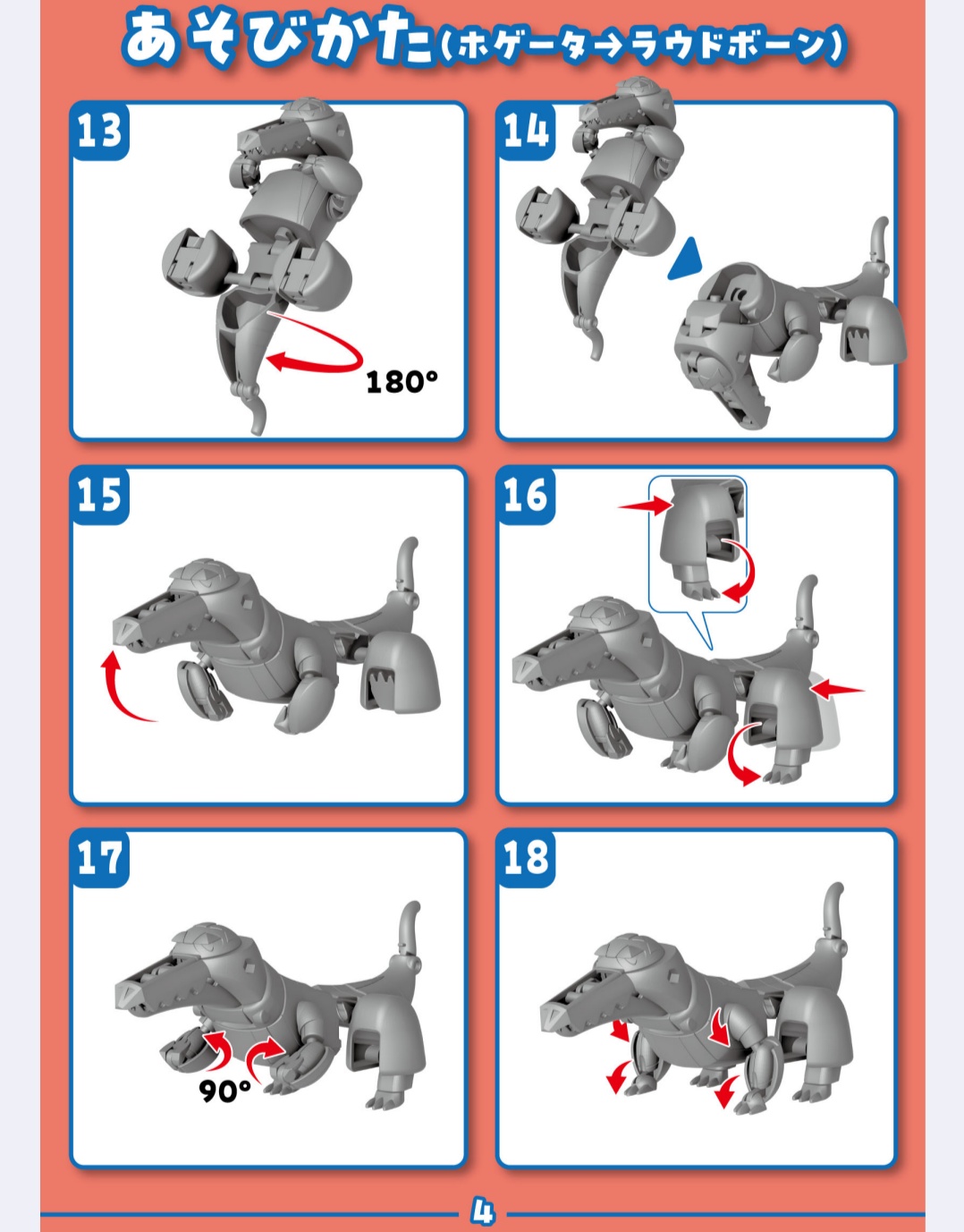 あそびかた(ホゲータ→ラウドボーン)

13

180°

14

15

16

17

90°

18

4